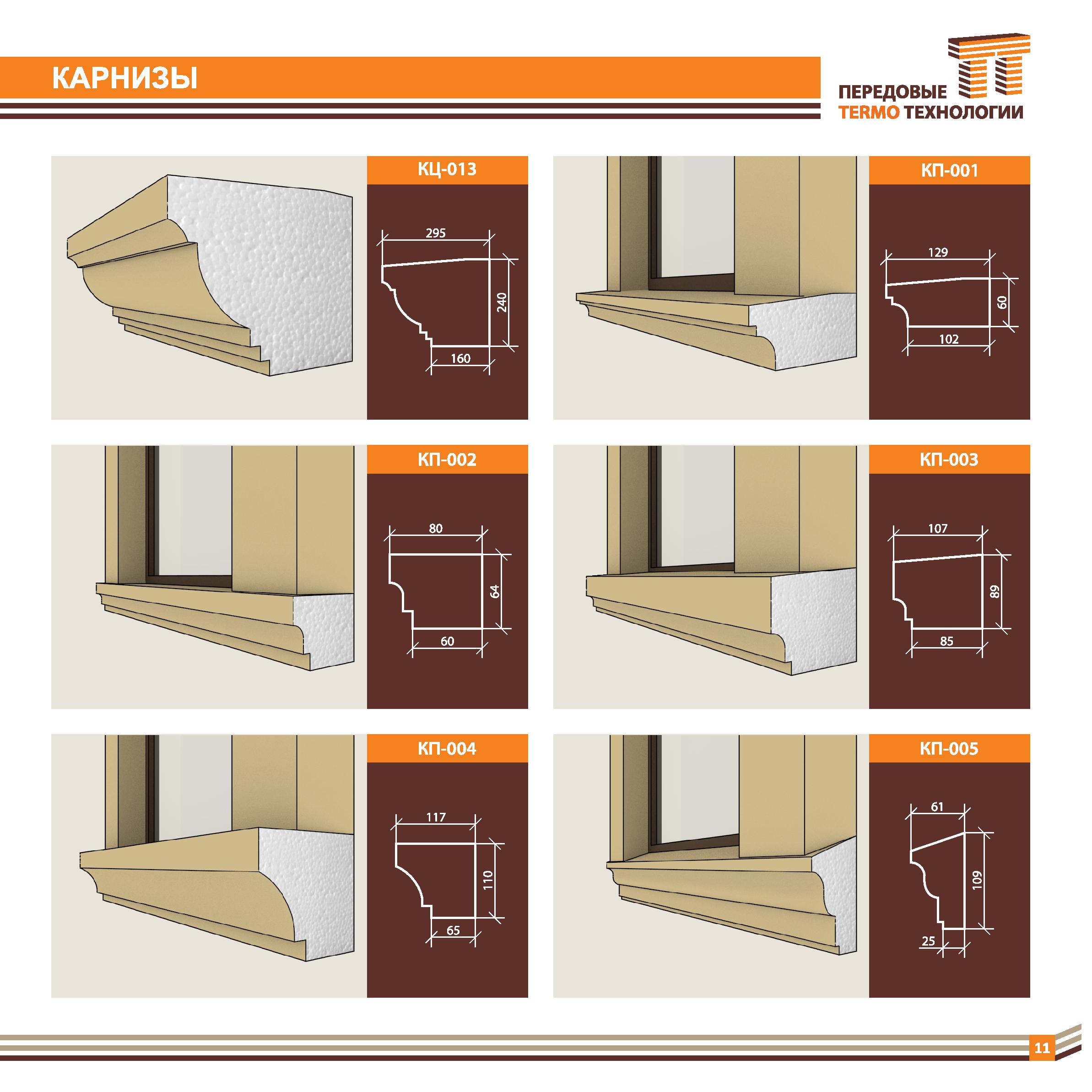 КАРНИЗЫ

ПЕРЕДОВЫЕ
TERMO ТЕХНОЛОГИИ

КЦ-013

295
240
160

КП-001

129
60
102

КП-002

80
64
60

КП-003

107
89
85

КП-004

117
110
65

КП-005

61
109
25

11