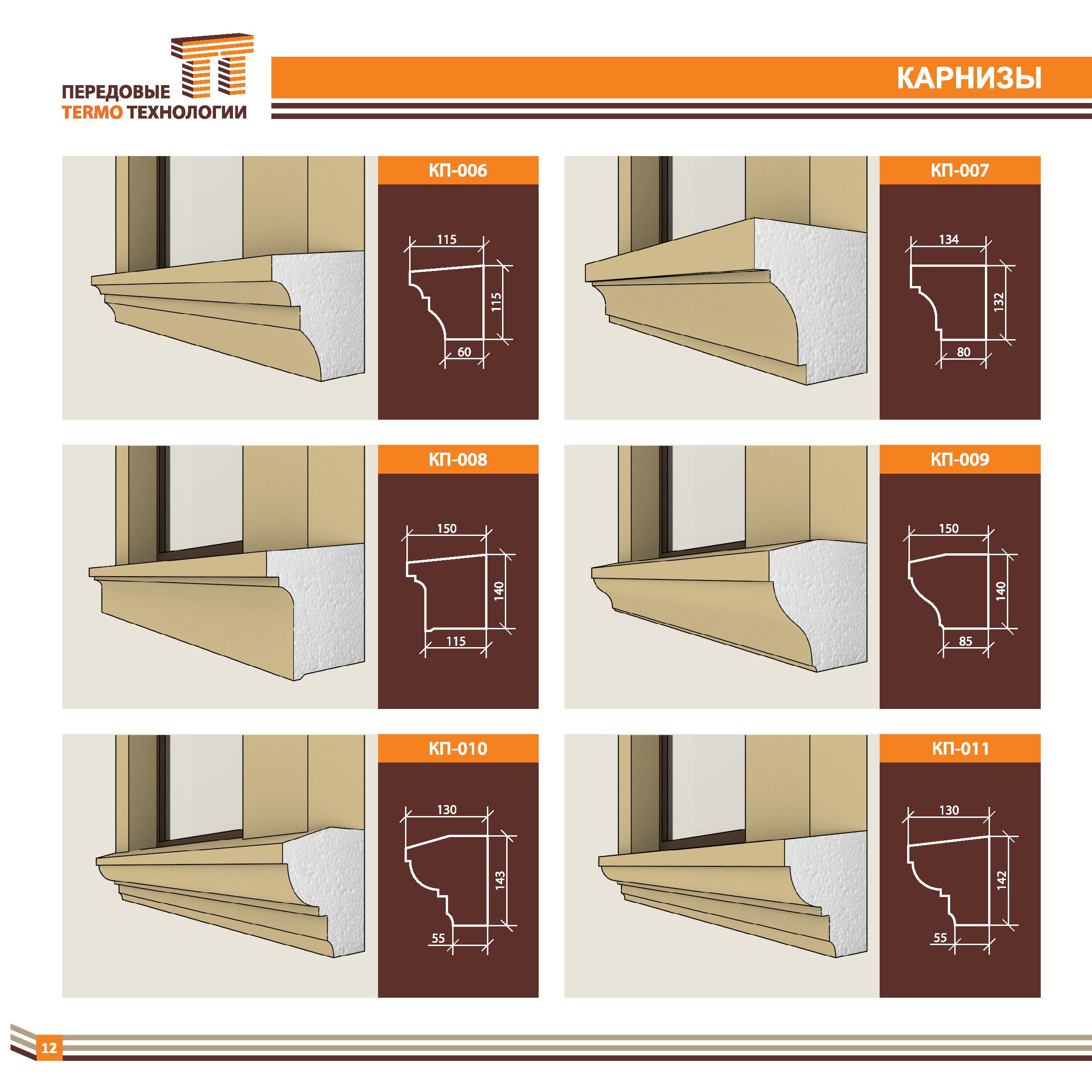 ПЕРЕДОВЫЕ
TERMO ТЕХНОЛОГИИ

КАРНИЗЫ

КП-006
115
115
60

КП-007
134
132
80

КП-008
150
140
115

КП-009
150
140
85

КП-010
130
143
55

КП-011
130
142
55

12