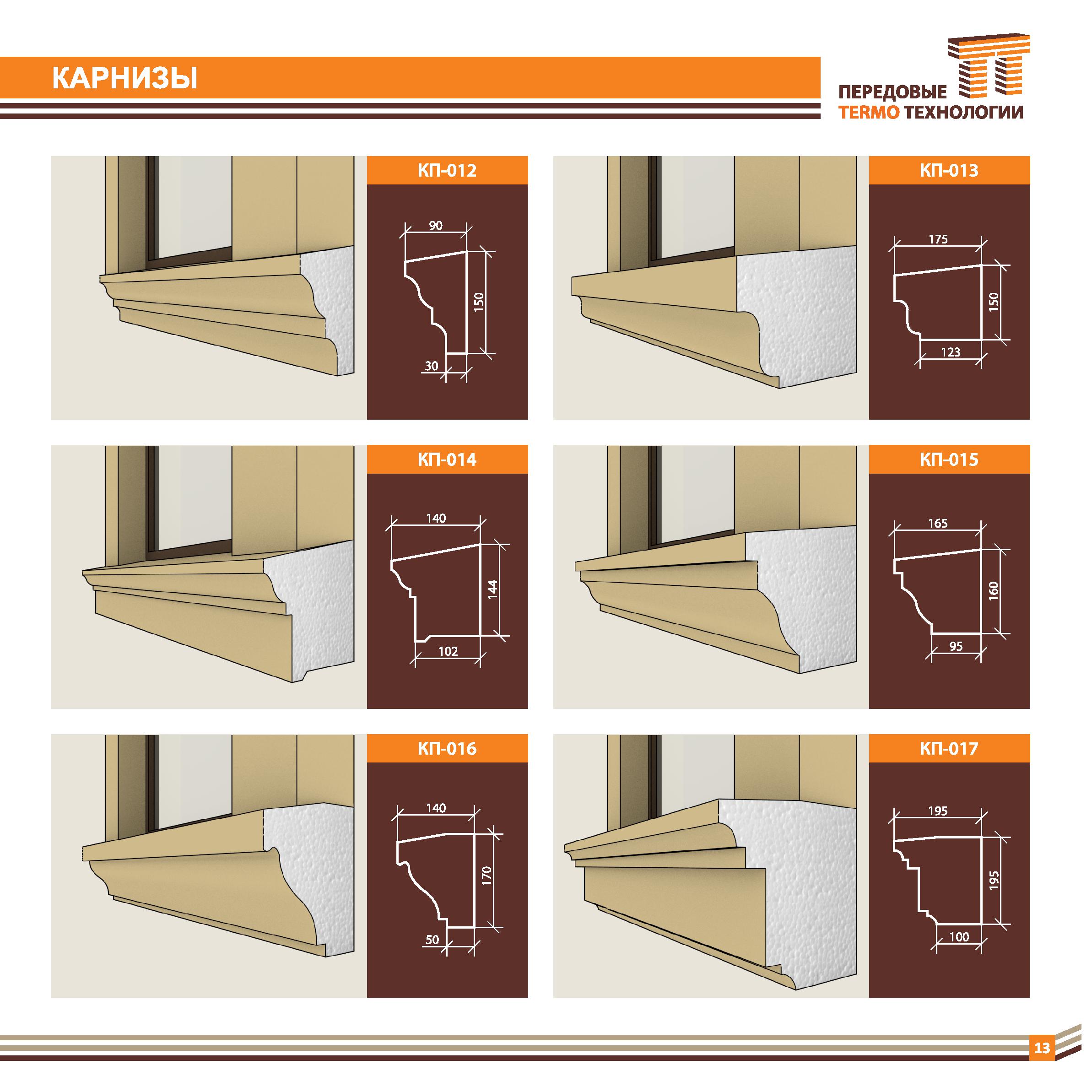 КАРНИЗЫ

ПЕРЕДОВЫЕ
TERMO ТЕХНОЛОГИИ

КП-012
90
150
30

КП-013
175
150
123

КП-014
140
144
102

КП-015
165
160
95

КП-016
140
170
50

КП-017
195
195
100

13