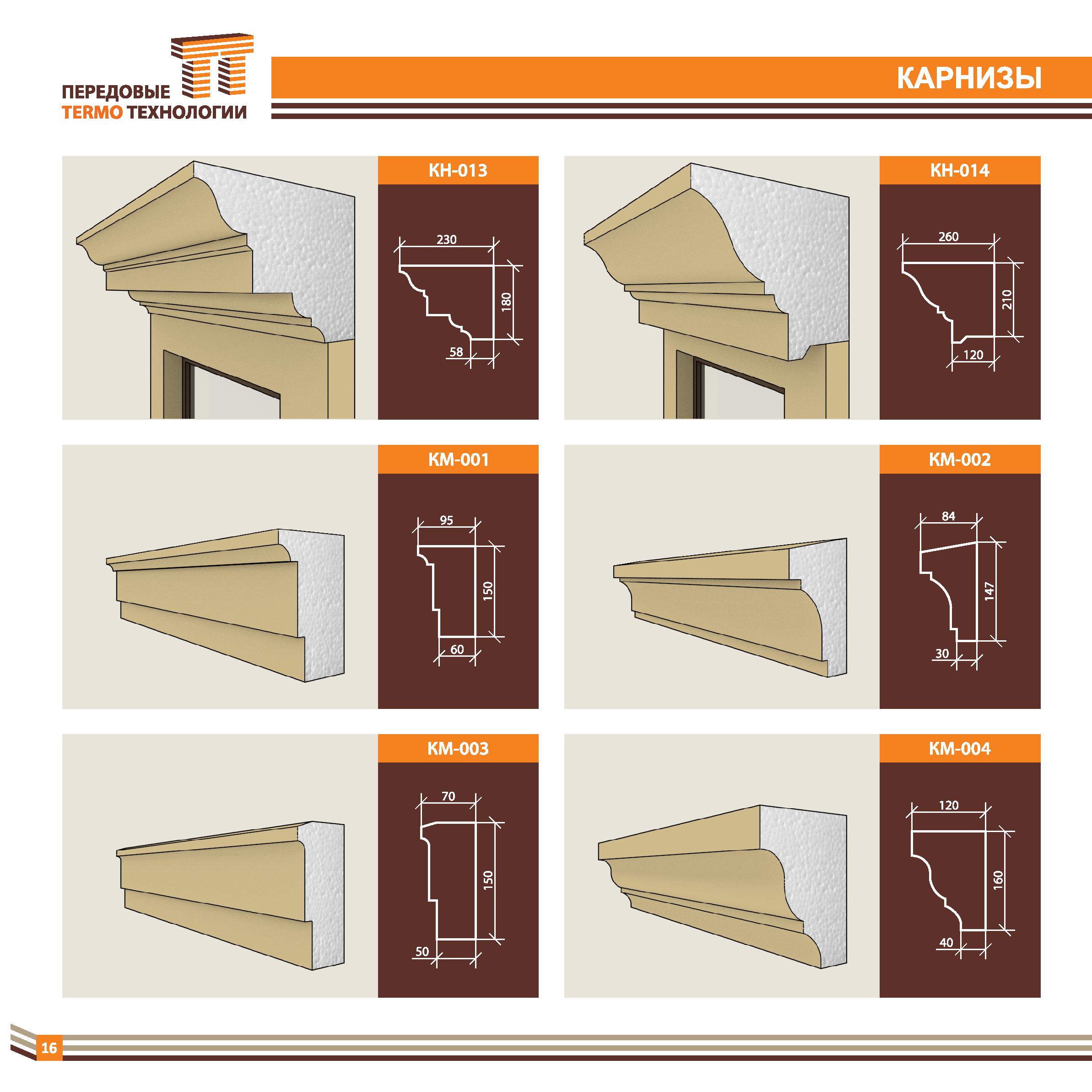 ПЕРЕДОВЫЕ
TERMO ТЕХНОЛОГИИ

КАРНИЗЫ

КН-013
230
180
58

КН-014
260
210
120

КМ-001
95
150
60

КМ-002
84
147
30

КМ-003
70
150
50

КМ-004
120
160
40

16