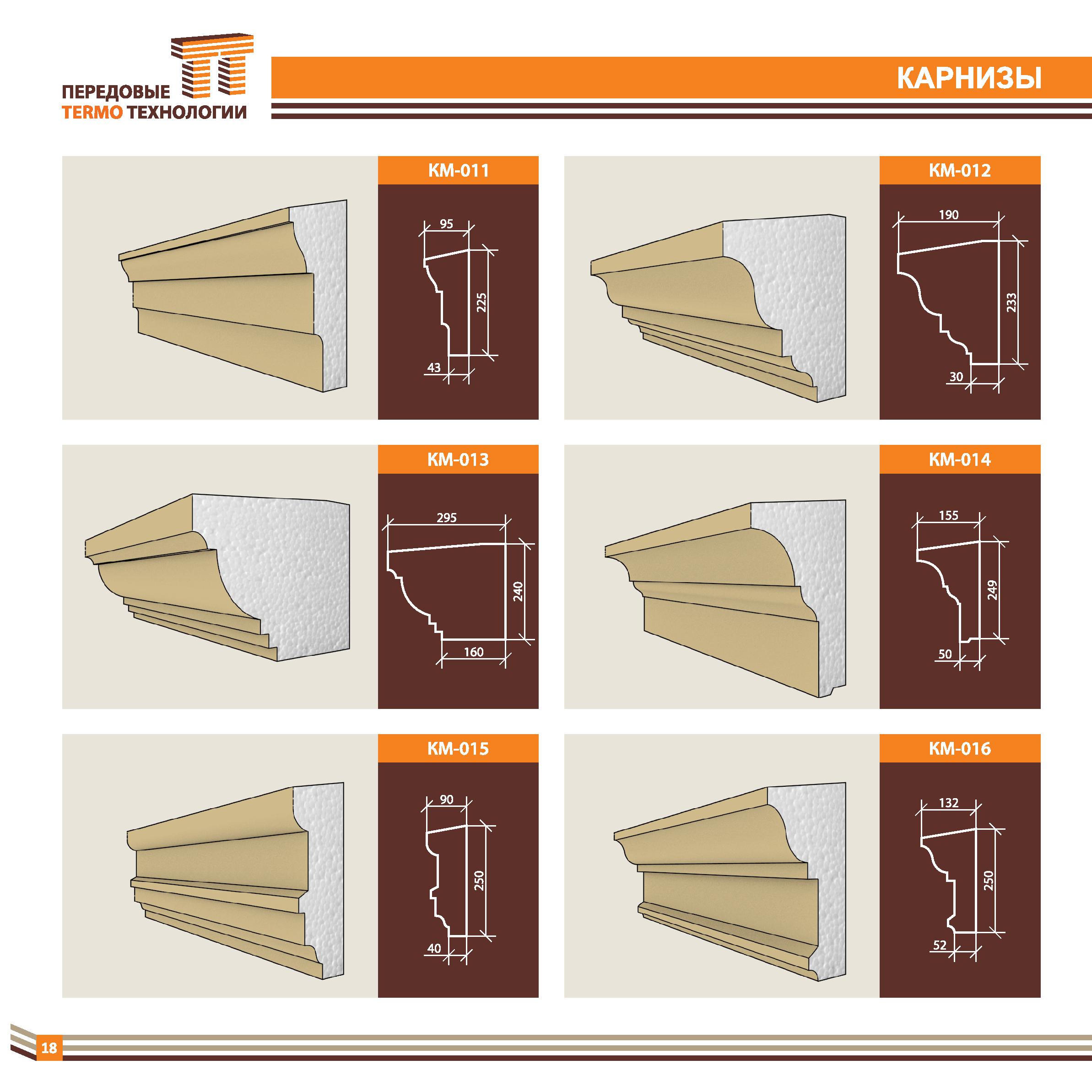 ПЕРЕДОВЫЕ
TERMO ТЕХНОЛОГИИ

КАРНИЗЫ

КМ-011
95
225
43

КМ-012
190
233
30

КМ-013
295
240
160

КМ-014
155
249
50

КМ-015
90
250
40

КМ-016
132
250
52

18