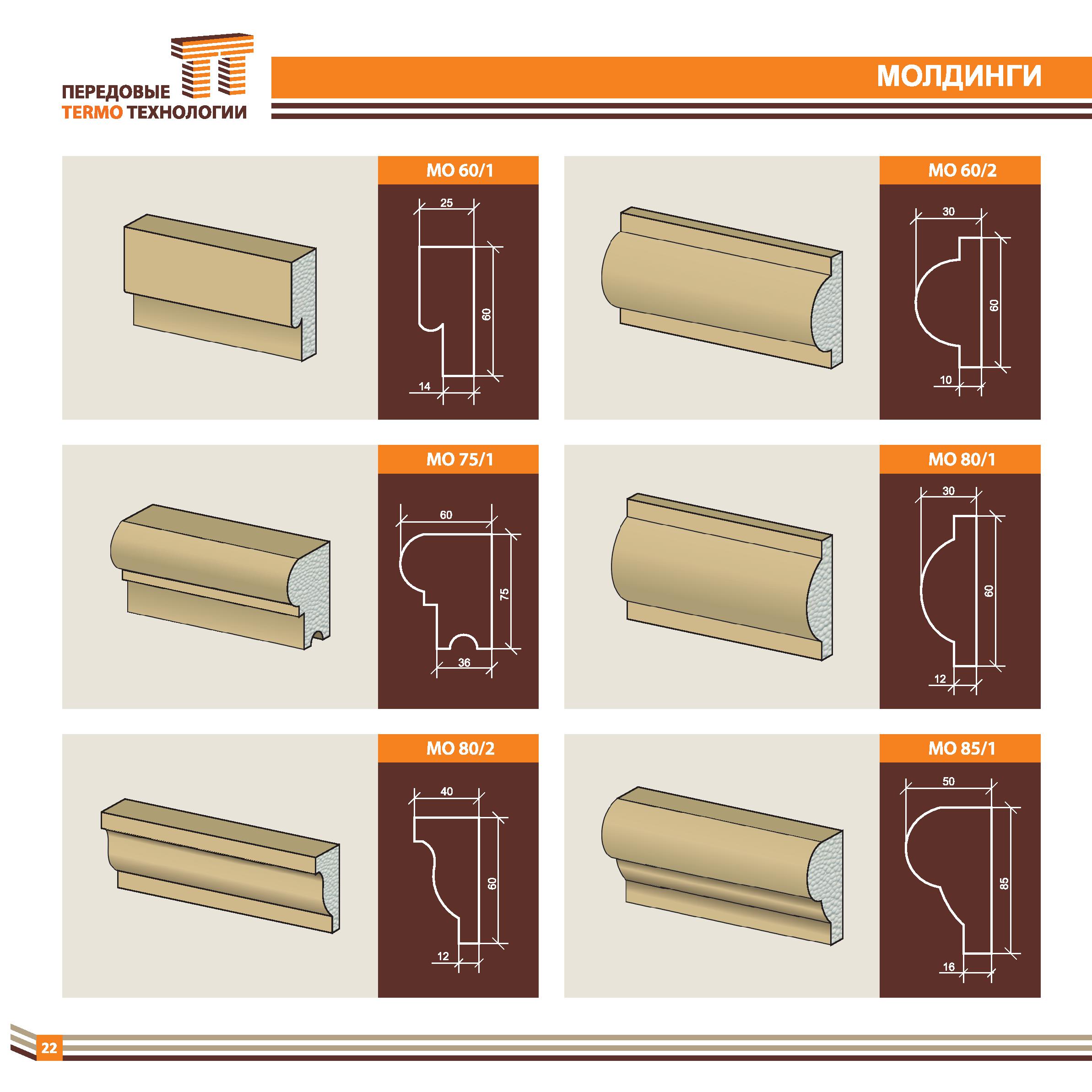 ПЕРЕДОВЫЕ
TERMO ТЕХНОЛОГИИ

МОЛДИНГИ

МО 60/1

25
60
14

МО 60/2

30
60
10

МО 75/1

60
75
36

МО 80/1

30
60
12

МО 80/2

40
60
12

МО 85/1

50
85
16

22