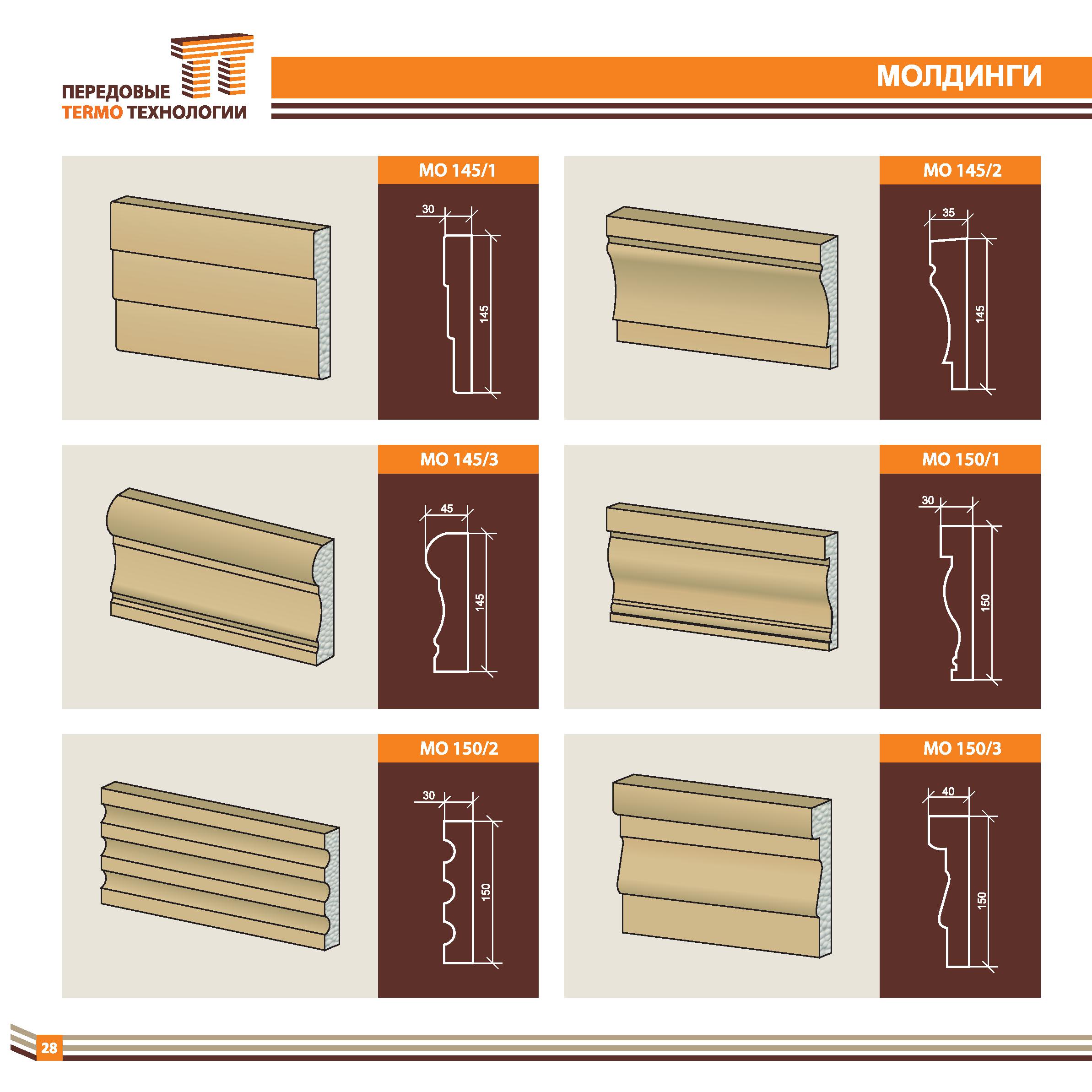 ПЕРЕДОВЫЕ
TERMO ТЕХНОЛОГИИ

МОЛДИНГИ

МО 145/1
30
145

МО 145/2
35
145

МО 145/3
45
145

МО 150/1
30
150

МО 150/2
30
150

МО 150/3
40
150

28