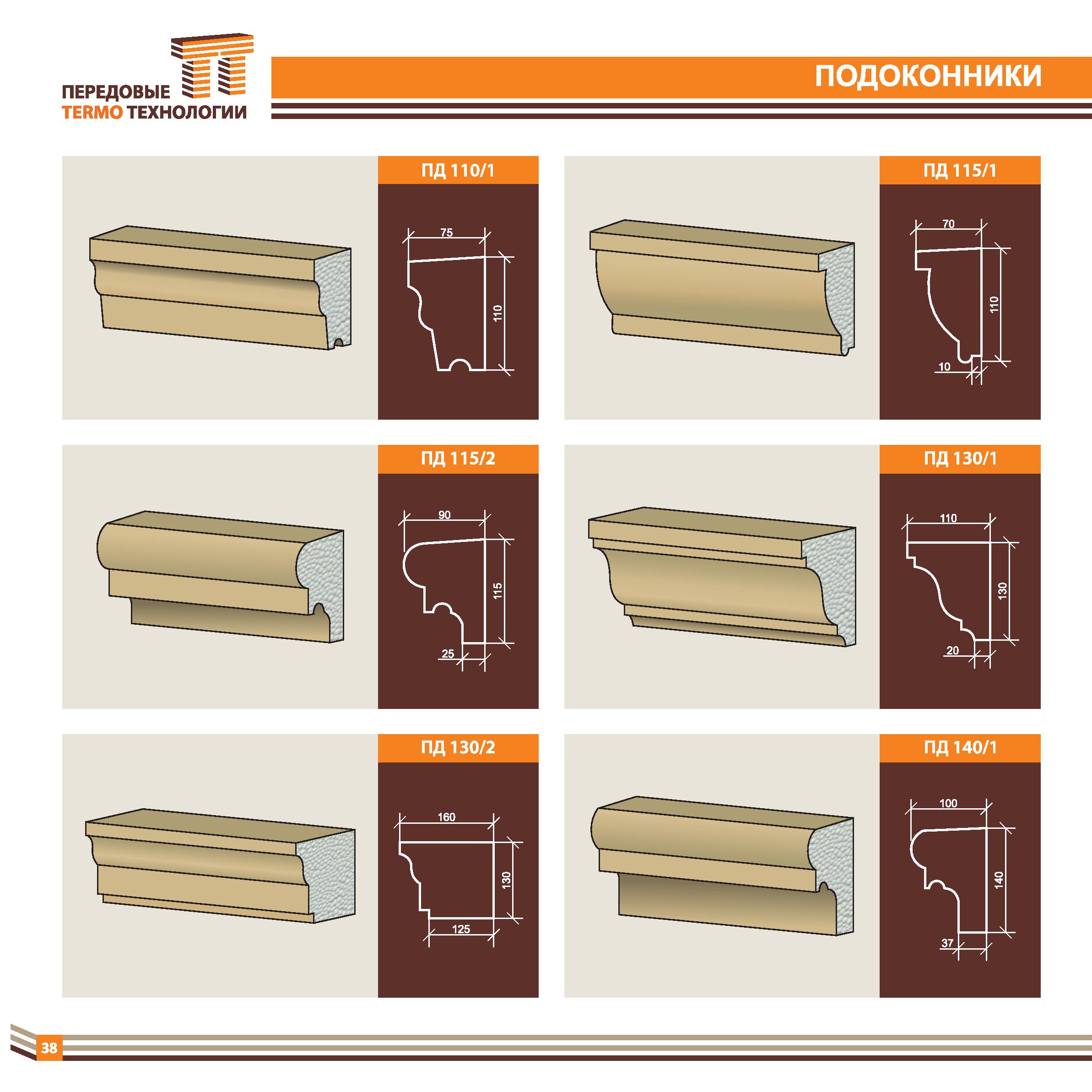 ПЕРЕДОВЫЕ
TERMO ТЕХНОЛОГИИ

ПОДОКОННИКИ

ПД 110/1

75
110

ПД 115/1

70
110
10

ПД 115/2

90
115
25

ПД 130/1

110
130
20

ПД 130/2

160
130
125

ПД 140/1

100
140
37

38