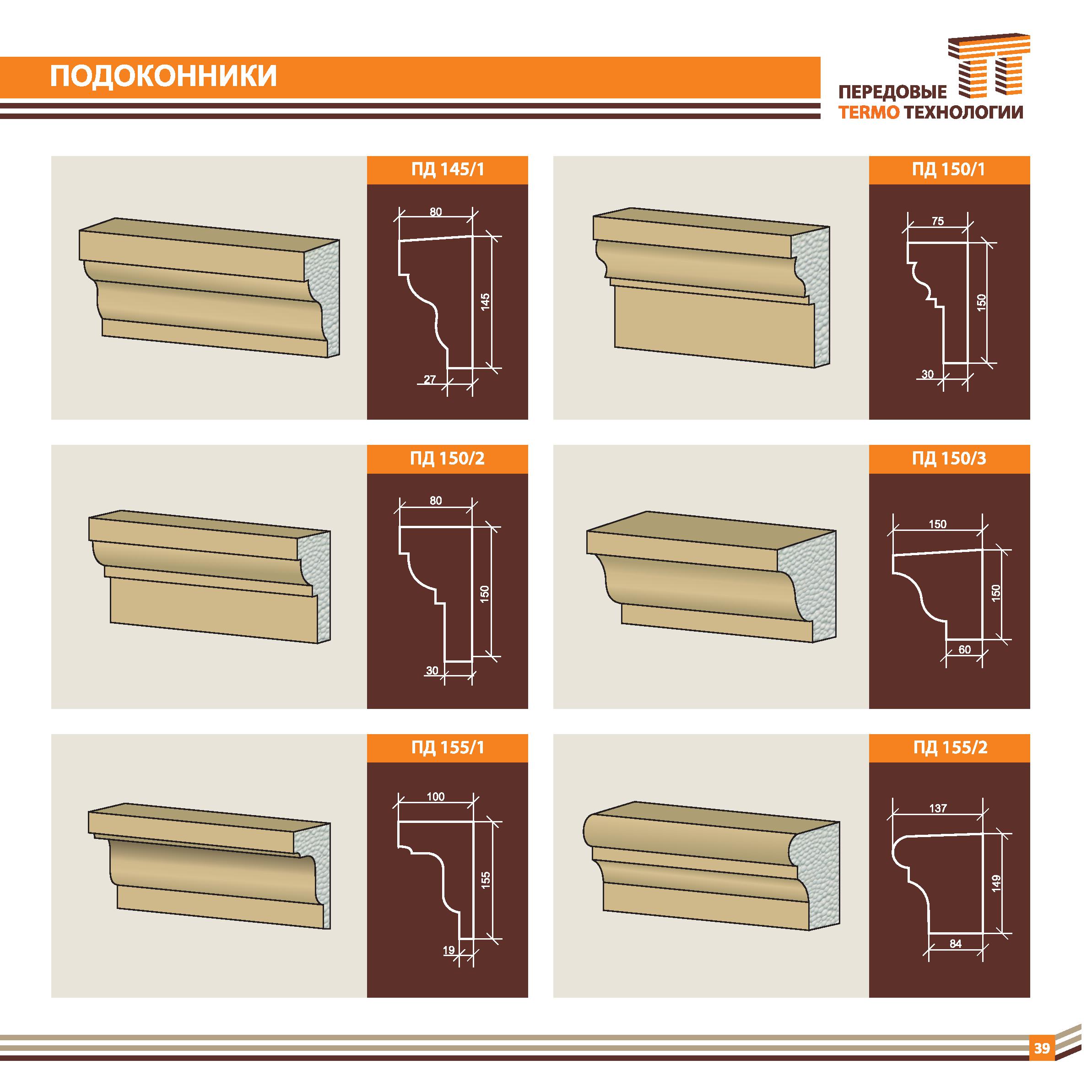 ПОДОКОННИКИ

ПЕРЕДОВЫЕ
TERMO ТЕХНОЛОГИИ

ПД 145/1
80
145
27

ПД 150/1
75
150
30

ПД 150/2
80
150
30

ПД 150/3
150
150
60

ПД 155/1
100
155
19

ПД 155/2
137
149
84

39