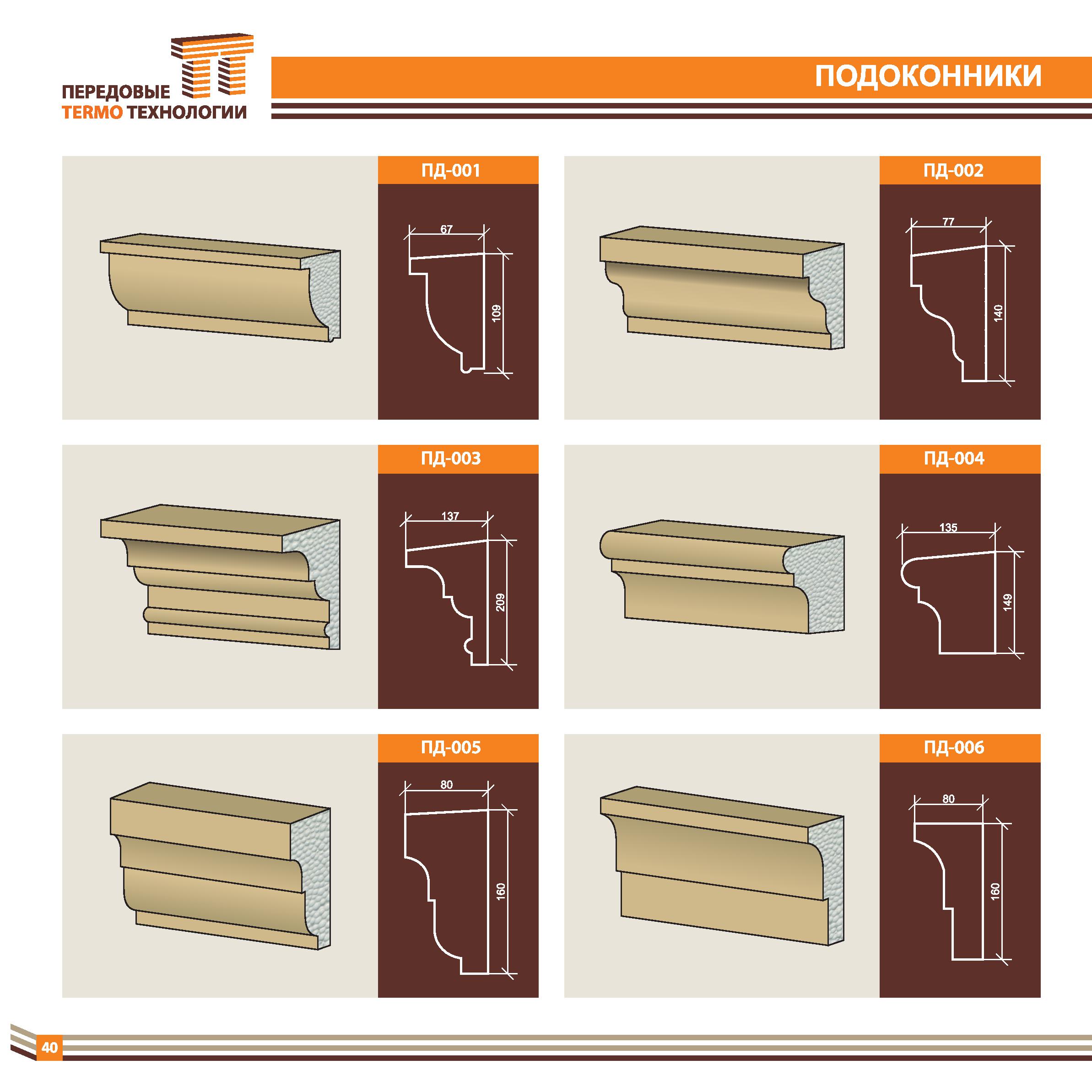 ПЕРЕДОВЫЕ
TERMO ТЕХНОЛОГИИ

ПОДОКОННИКИ

ПД-001
67
109

ПД-002
77
140

ПД-003
137
209

ПД-004
135
149

ПД-005
80
160

ПД-006
80
160

40