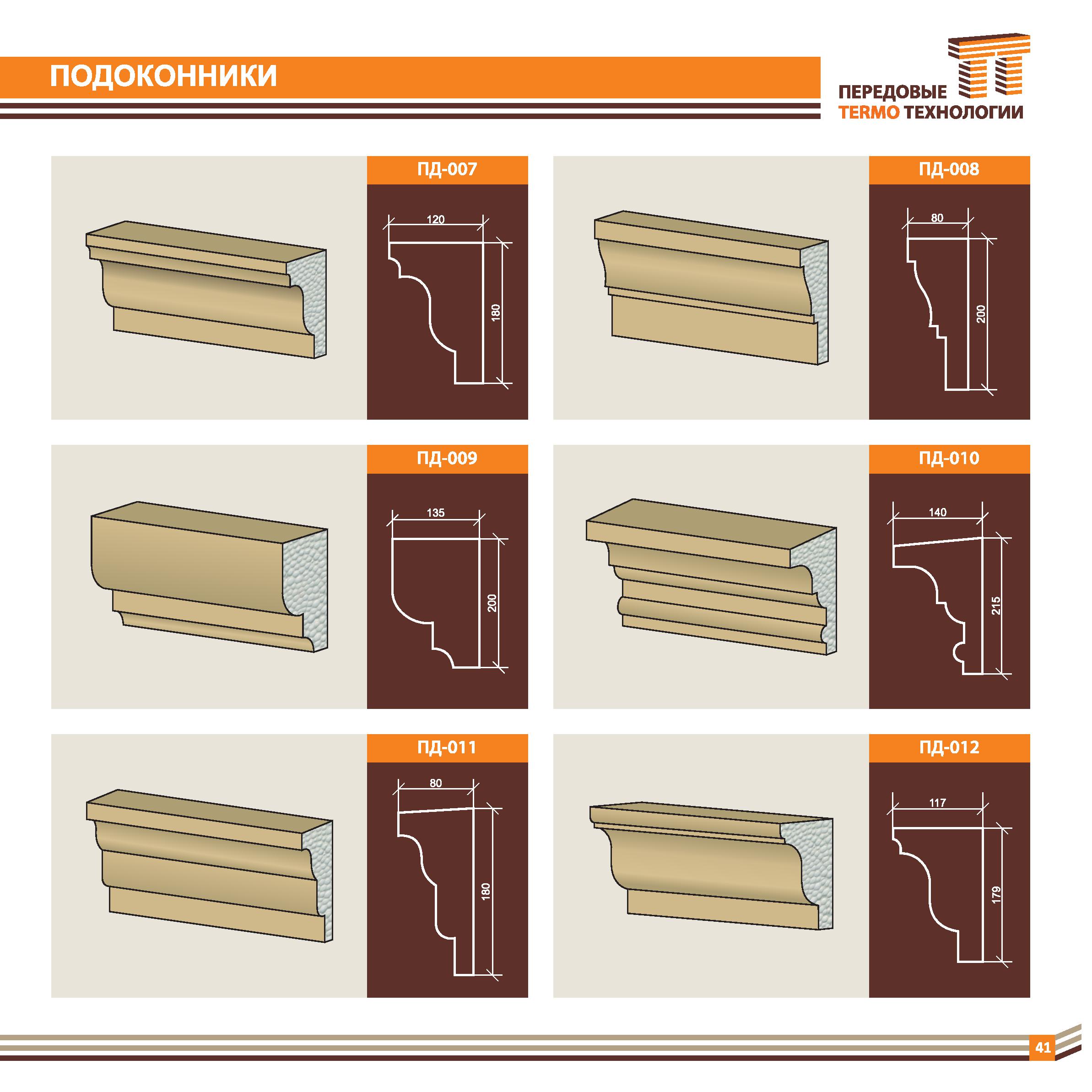 ПОДОКОННИКИ

ПЕРЕДОВЫЕ
TERMO ТЕХНОЛОГИИ

ПД-007

120

180

ПД-008

80

200

ПД-009

135

200

ПД-010

140

215

ПД-011

80

180

ПД-012

117

179

41